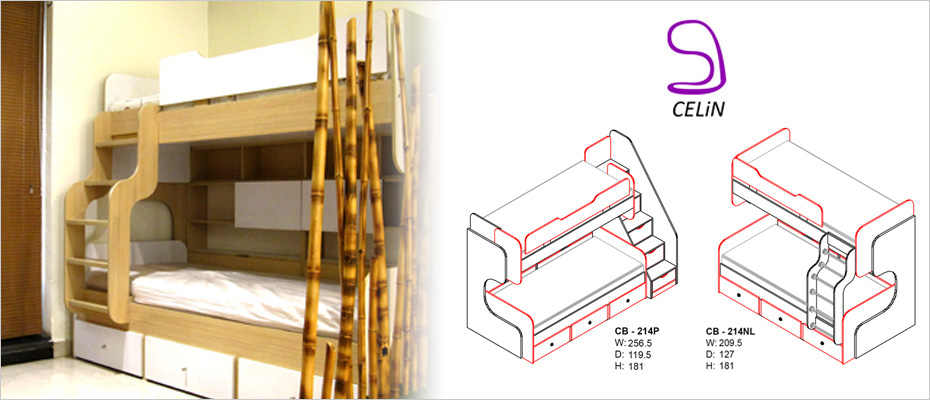 CELiN

CB - 214P
W: 256.5
D: 119.5
H: 181

CB - 214NL
W: 209.5
D: 127
H: 181